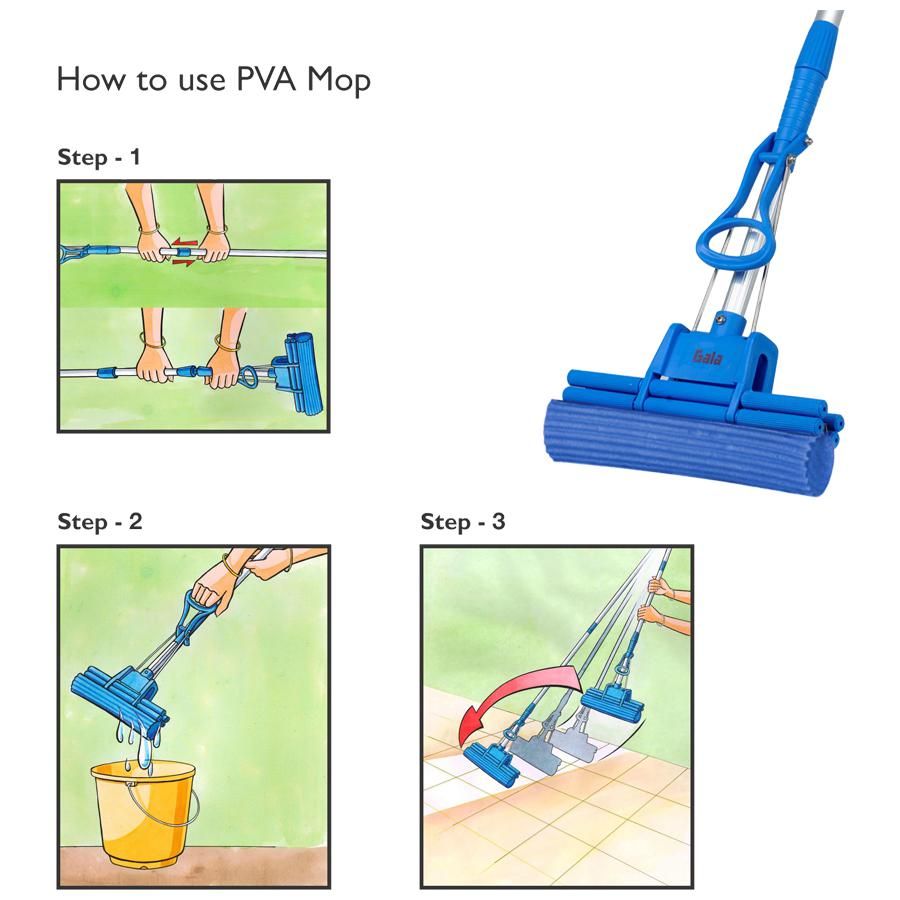 How to use PVA Mop

Step - 1

Gala

Step - 2

Step - 3